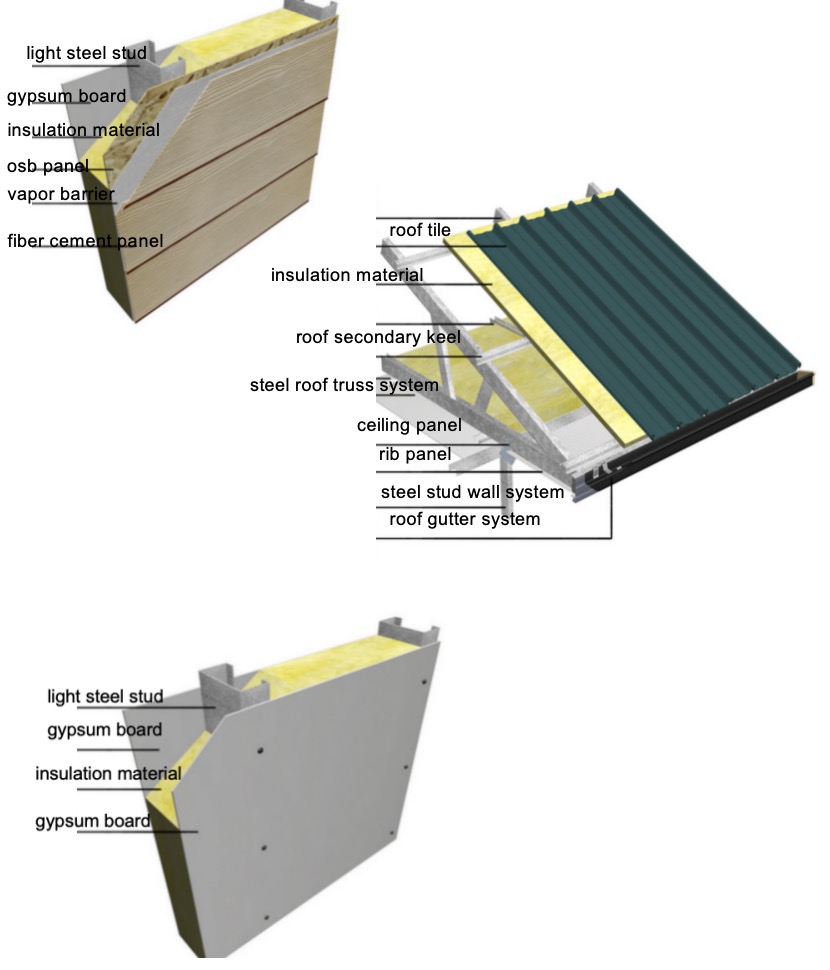 light steel stud
gypsum board
insulation material
osb panel
vapor barrier
fiber cement panel

roof tile
insulation material
roof secondary keel
steel roof truss system
ceiling panel
rib panel
steel stud wall system
roof gutter system

light steel stud
gypsum board
insulation material
gypsum board